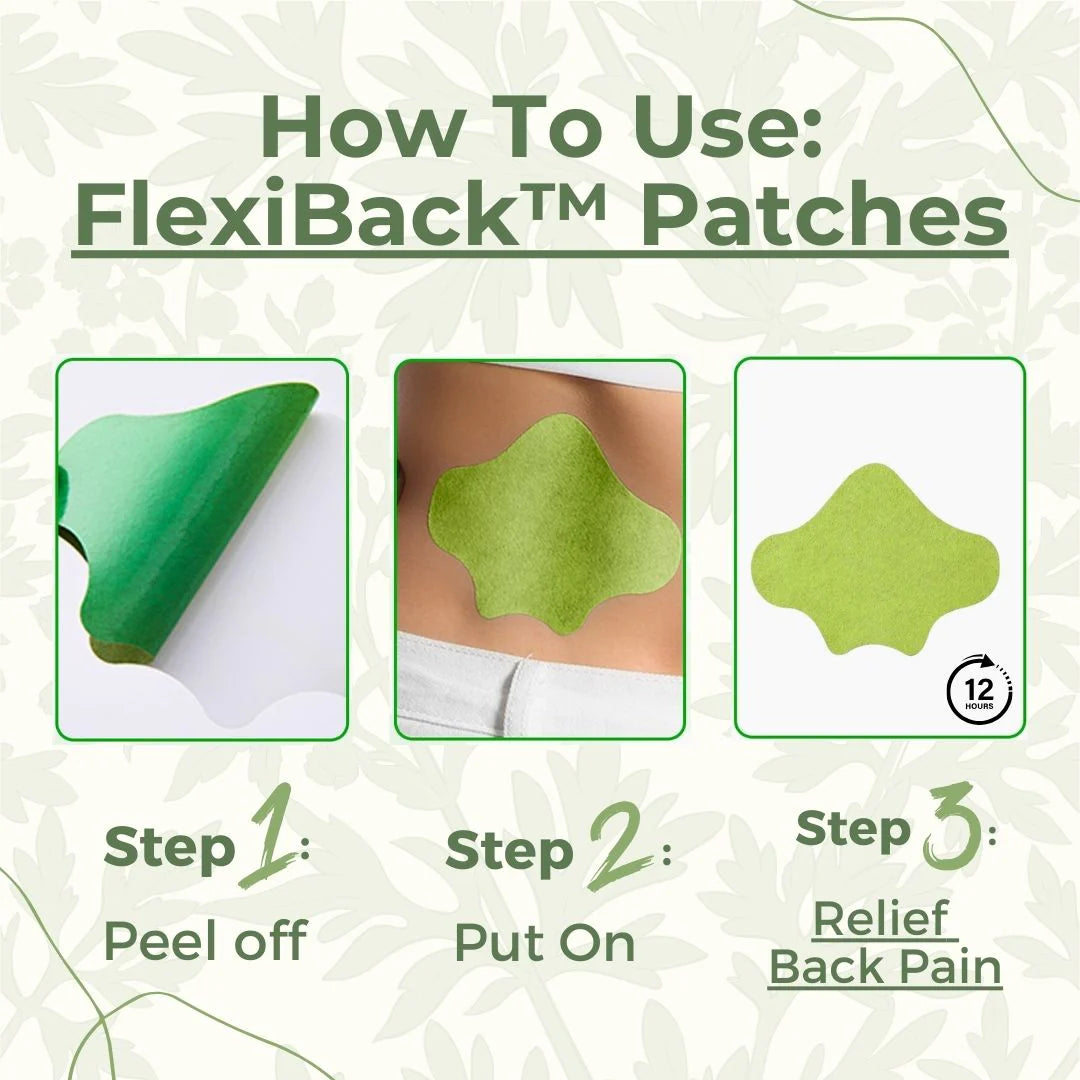 How To Use:
FlexiBack™ Patches

12
HOURS

Step 1:
Peel off

Step 2:
Put On

Step 3:
Relief
Back Pain